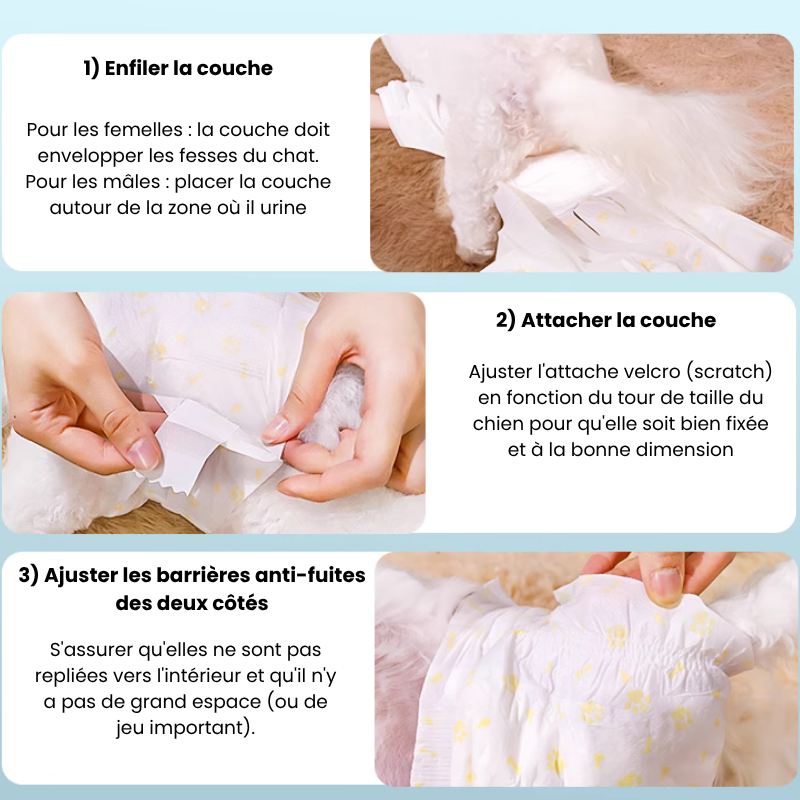 1) Enfiler la couche

Pour les femelles : la couche doit envelopper les fesses du chat. Pour les mâles : placer la couche autour de la zone où il urine

2) Attacher la couche

Ajuster l'attache velcro (scratch) en fonction du tour de taille du chien pour qu'elle soit bien fixée et à la bonne dimension

3) Ajuster les barrières anti-fuites des deux côtés

S'assurer qu'elles ne sont pas repliées vers l'intérieur et qu'il n'y a pas de grand espace (ou de jeu important).