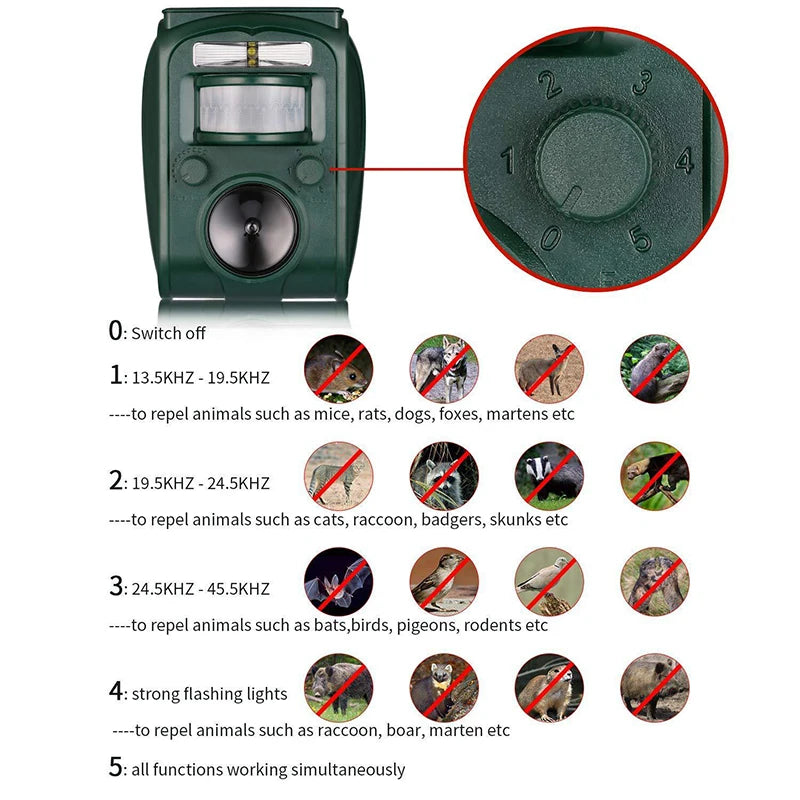 2 3
1 4
0 5

0: Switch off

1: 13.5KHZ - 19.5KHZ

----to repel animals such as mice, rats, dogs, foxes, martens etc

2: 19.5KHZ - 24.5KHZ

----to repel animals such as cats, raccoon, badgers, skunks etc

3: 24.5KHZ - 45.5KHZ

----to repel animals such as bats,birds, pigeons, rodents etc

4: strong flashing lights

----to repel animals such as raccoon, boar, marten etc

5: all functions working simultaneously