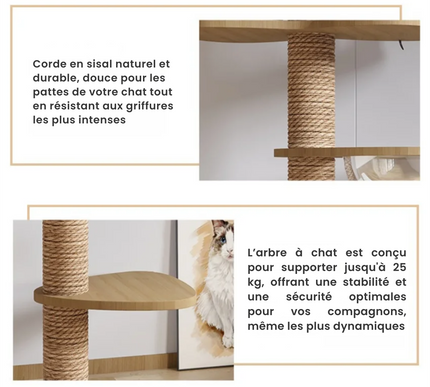 Corde en sisal naturel et durable, douce pour les pattes de votre chat tout en résistant aux griffures les plus intenses

L'arbre à chat est conçu pour supporter jusqu'à 25 kg, offrant une stabilité et une sécurité optimales pour vos compagnons, même les plus dynamiques