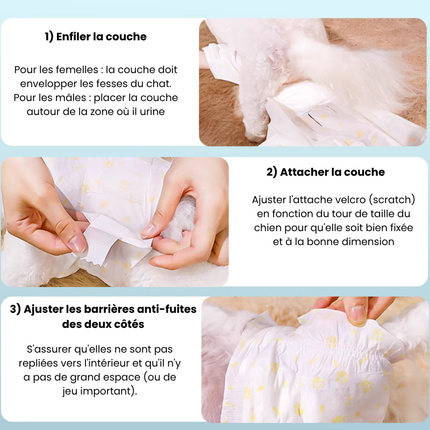 1) Enfiler la couche

Pour les femelles : la couche doit envelopper les fesses du chat. Pour les mâles : placer la couche autour de la zone où il urine

2) Attacher la couche

Ajuster l'attache velcro (scratch) en fonction du tour de taille du chien pour qu'elle soit bien fixée et à la bonne dimension

3) Ajuster les barrières anti-fuites des deux côtés

S'assurer qu'elles ne sont pas repliées vers l'intérieur et qu'il n'y a pas de grand espace (ou de jeu important).