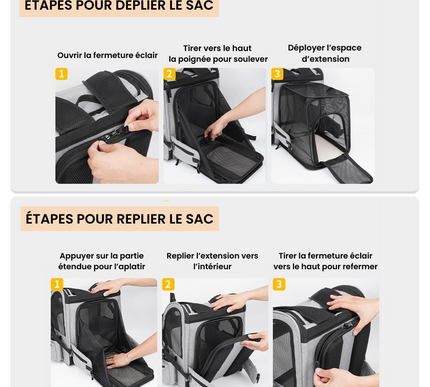 ÉTAPES POUR DÉPLIER LE SAC

Ouvrir la fermeture éclair

1

Tirer vers le haut la poignée pour soulever

2

Déployer l'espace d'extension

3

ÉTAPES POUR REPLIER LE SAC

Appuyer sur la partie étendue pour l'aplatir

1

Replier l'extension vers l'intérieur

2

Tirer la fermeture éclair vers le haut pour refermer

3