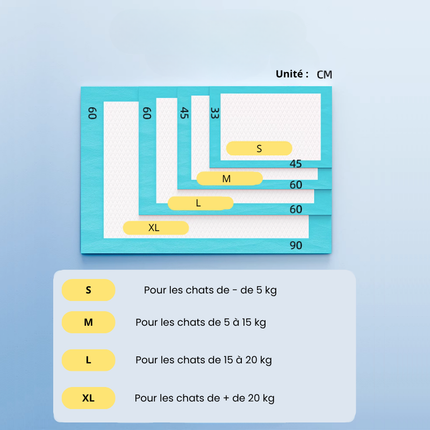 Unité : CM

60 60 45 33

S
45
M
60
L
60
XL
90

S Pour les chats de - de 5 kg
M Pour les chats de 5 à 15 kg
L Pour les chats de 15 à 20 kg
XL Pour les chats de + de 20 kg