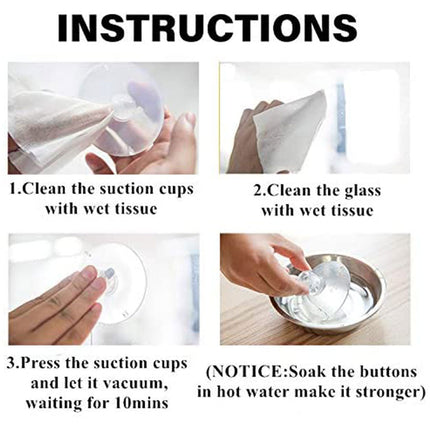 INSTRUCTIONS

1.Clean the suction cups with wet tissue

2.Clean the glass with wet tissue

3.Press the suction cups and let it vacuum, waiting for 10mins

(NOTICE:Soak the buttons in hot water make it stronger)