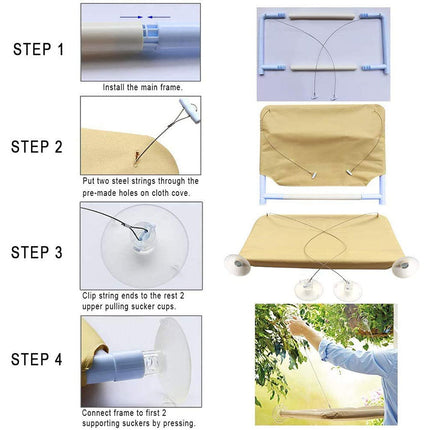 STEP 1

Install the main frame.

STEP 2

Put two steel strings through the pre-made holes on cloth cove.

STEP 3

Clip string ends to the rest 2 upper pulling sucker cups.

STEP 4

Connect frame to first 2 supporting suckers by pressing.