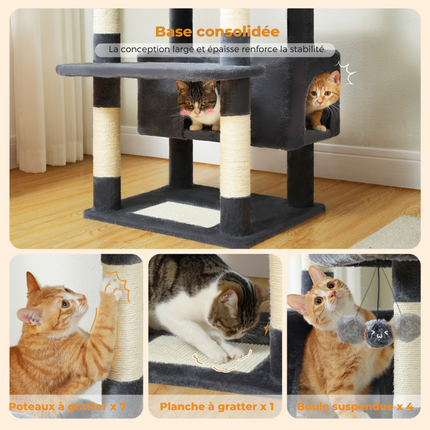 Base consolidée
La conception large et épaisse renforce la stabilité.

Poteaux à gratter x 7

Planche à gratter x 1

Boule suspendue x 4