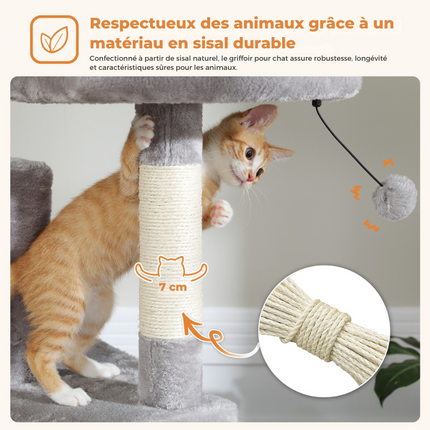 Respectueux des animaux grâce à un matériau en sisal durable

Confectionné à partir de sisal naturel, le griffoir pour chat assure robustesse, longévité et caractéristiques sûres pour les animaux.

7 cm