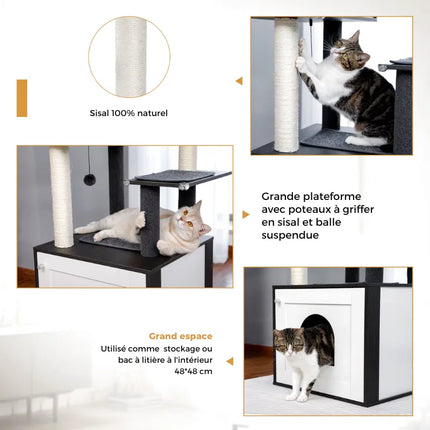 Sisal 100% naturel

Grande plateforme avec poteaux à griffer en sisal et balle suspendue

Grand espace

Utilisé comme stockage ou bac à litière à l'intérieur 48*48 cm