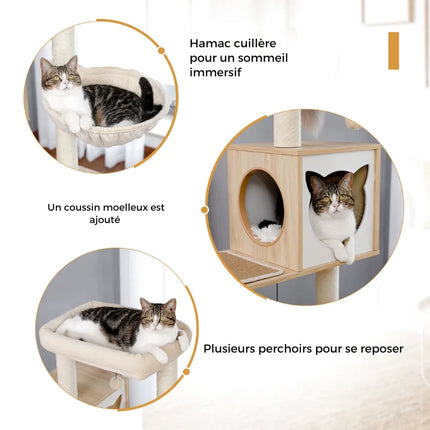 Hamac cuillère pour un sommeil immersif

Un coussin moelleux est ajouté

Plusieurs perchoirs pour se reposer