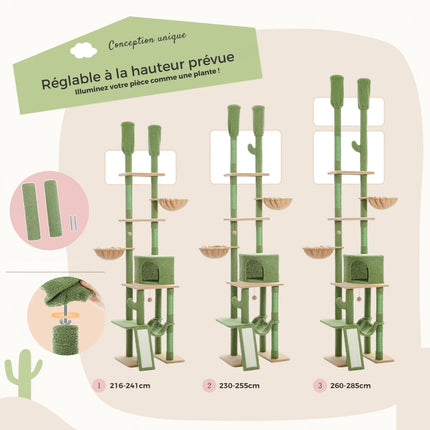 Conception unique

Réglable à la hauteur prévue

Illuminez votre pièce comme une plante !

1 216-241cm

2 230-255cm

3 260-285cm