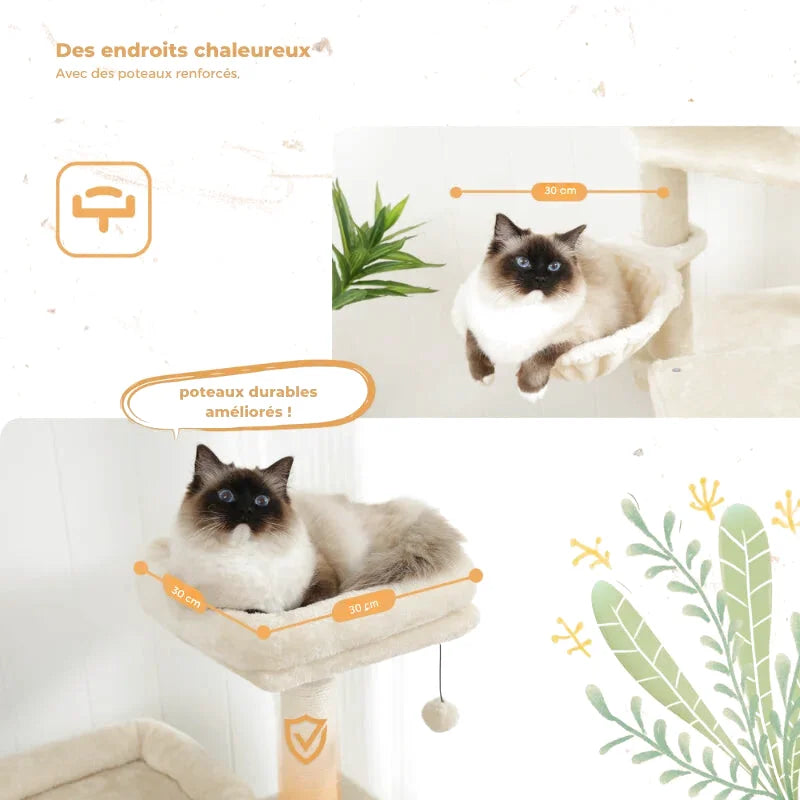 Des endroits chaleureux
Avec des poteaux renforcés.

30 cm

poteaux durables améliorés !

30 cm
30 cm