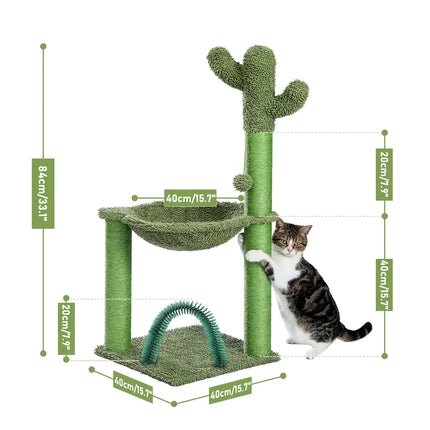 84cm/33.1"

40cm/15.7"

20cm/7.9"

40cm/15.7"

20cm/7.9"

40cm/15.7"

40cm/15.7"