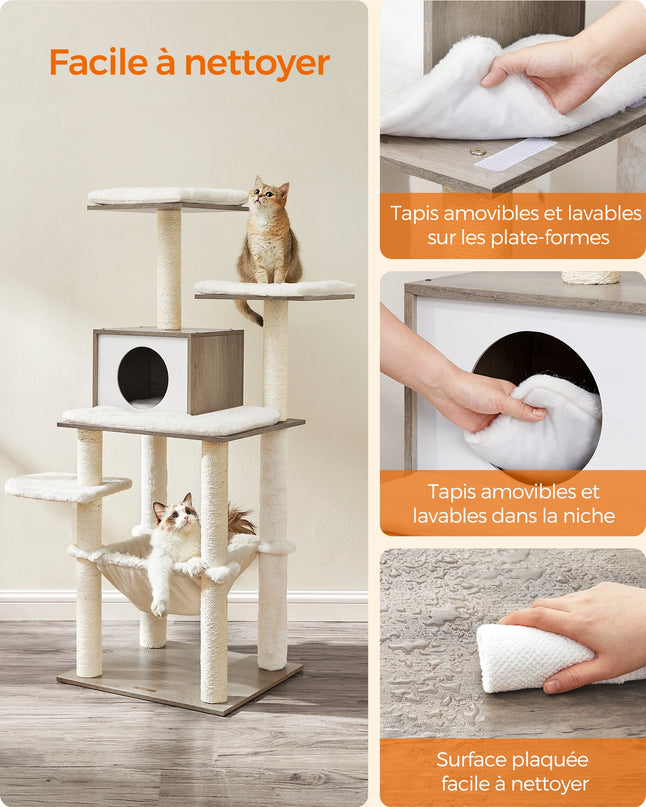 Facile à nettoyer

Tapis amovibles et lavables sur les plate-formes

Tapis amovibles et lavables dans la niche

Surface plaquée facile à nettoyer