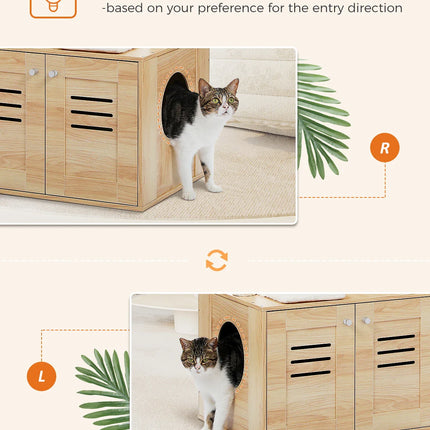 -based on your preference for the entry direction

R

L