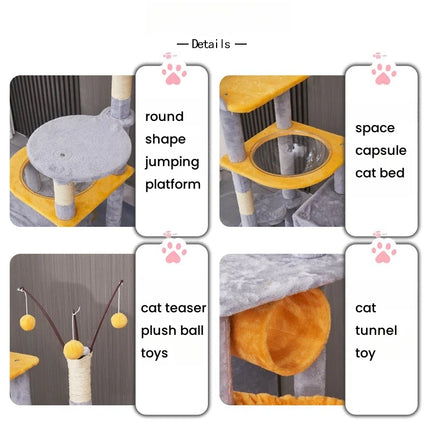 — Details —

round shape jumping platform

space capsule cat bed

cat teaser plush ball toys

cat tunnel toy