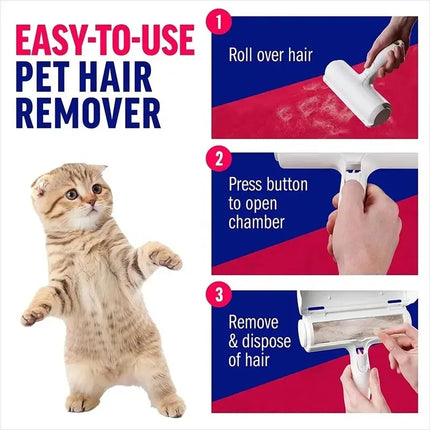 EASY-TO-USE
PET HAIR
REMOVER

1
Roll over hair

2
Press button to open chamber

3
Remove & dispose of hair