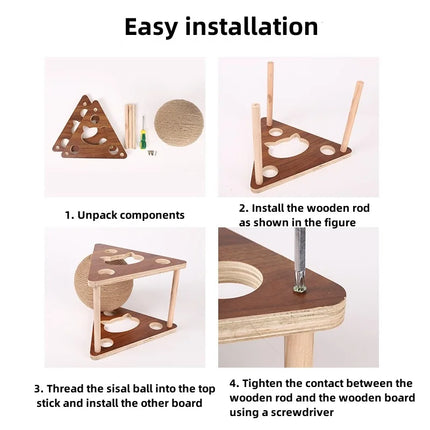 Easy installation

1. Unpack components

2. Install the wooden rod as shown in the figure

3. Thread the sisal ball into the top stick and install the other board

4. Tighten the contact between the wooden rod and the wooden board using a screwdriver