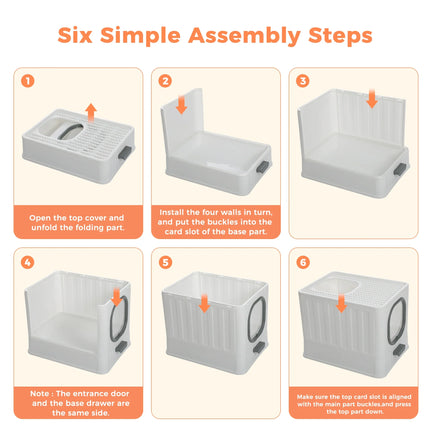 Six Simple Assembly Steps

1

Open the top cover and unfold the folding part.

2

Install the four walls in turn, and put the buckles into the card slot of the base part.

3

4

Note : The entrance door and the base drawer are the same side.

5

6

Make sure the top card slot is aligned with the main part buckles,and press the top part down.