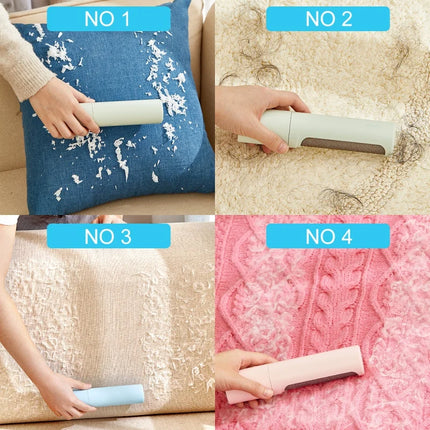 NO 1

NO 2

NO 3

NO 4