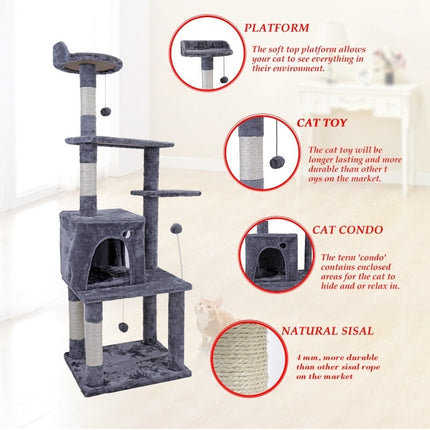 PLATFORM

The soft top platform allows your cat to see everything in their environment.

CAT TOY

The cat toy will be longer lasting and more durable than other t oys on the market.

CAT CONDO

The term 'condo' contains enclosed areas for the cat to hide and or relax in.

NATURAL SISAL

4 mm, more durable than other sisal rope on the market