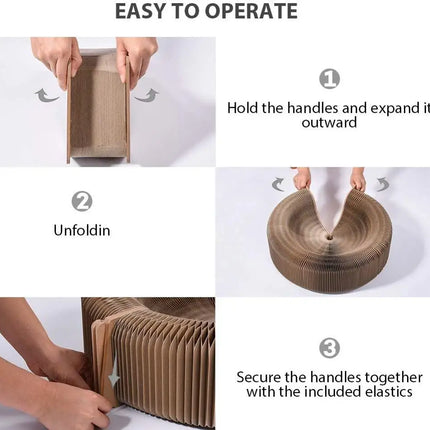 EASY TO OPERATE

1

Hold the handles and expand it outward

2

Unfoldin

3

Secure the handles together with the included elastics